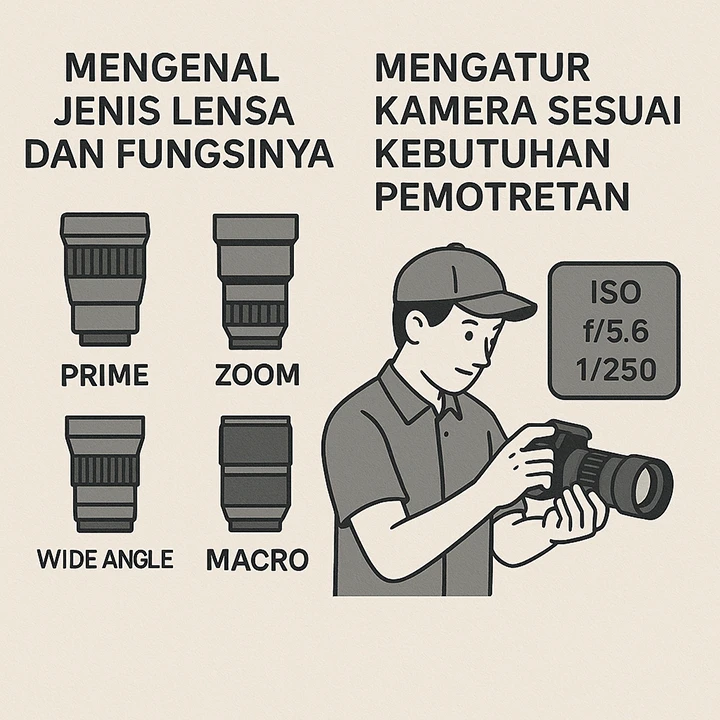 MENGENAL JENIS LENSA DAN FUNGSINYA

PRIME

ZOOM

WIDE ANGLE

MACRO

MENGATUR KAMERA SESUAI KEBUTUHAN PEMOTRETAN

ISO
f/5.6
1/250